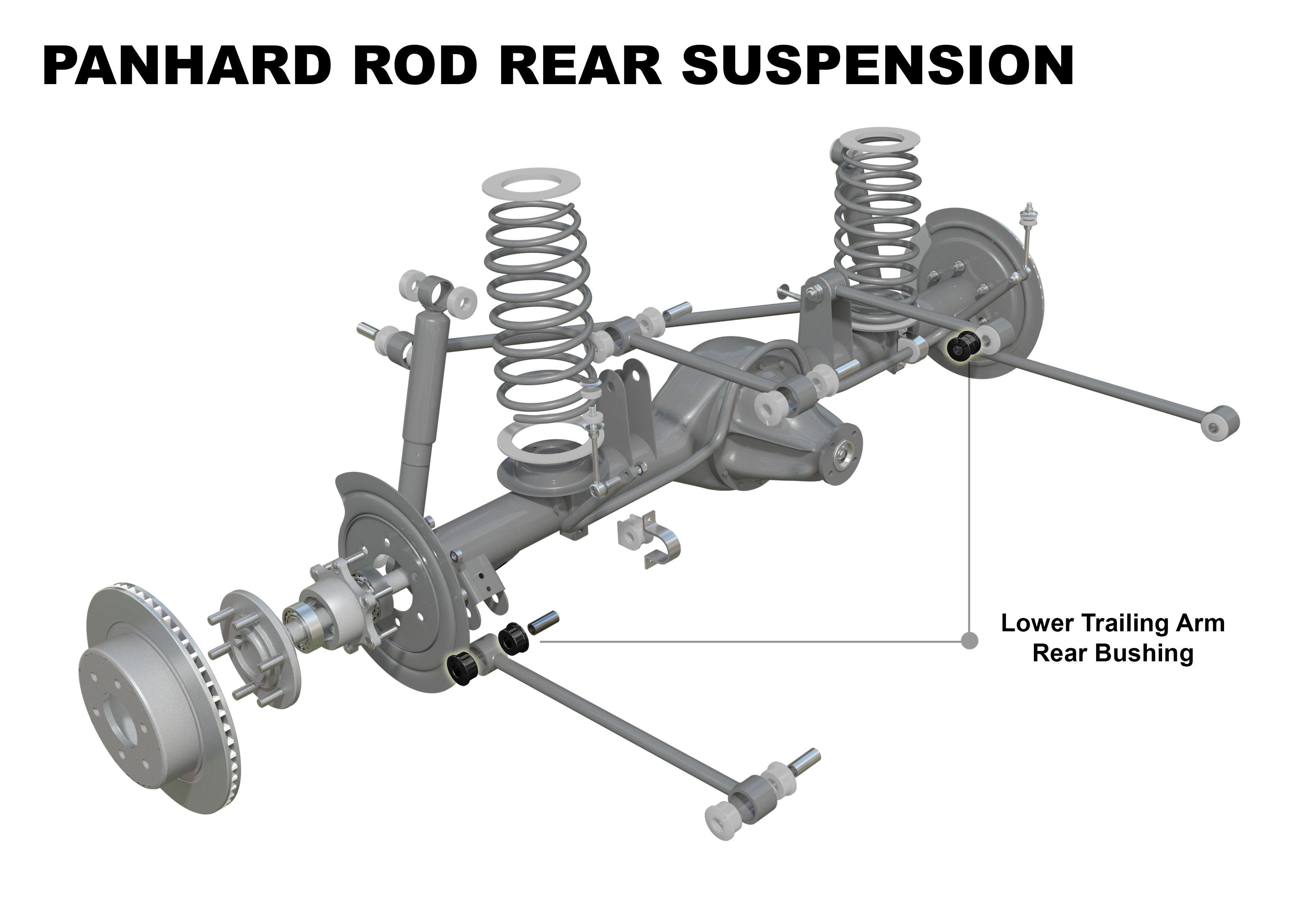 PANHARD ROD REAR SUSPENSION

Lower Trailing Arm
Rear Bushing