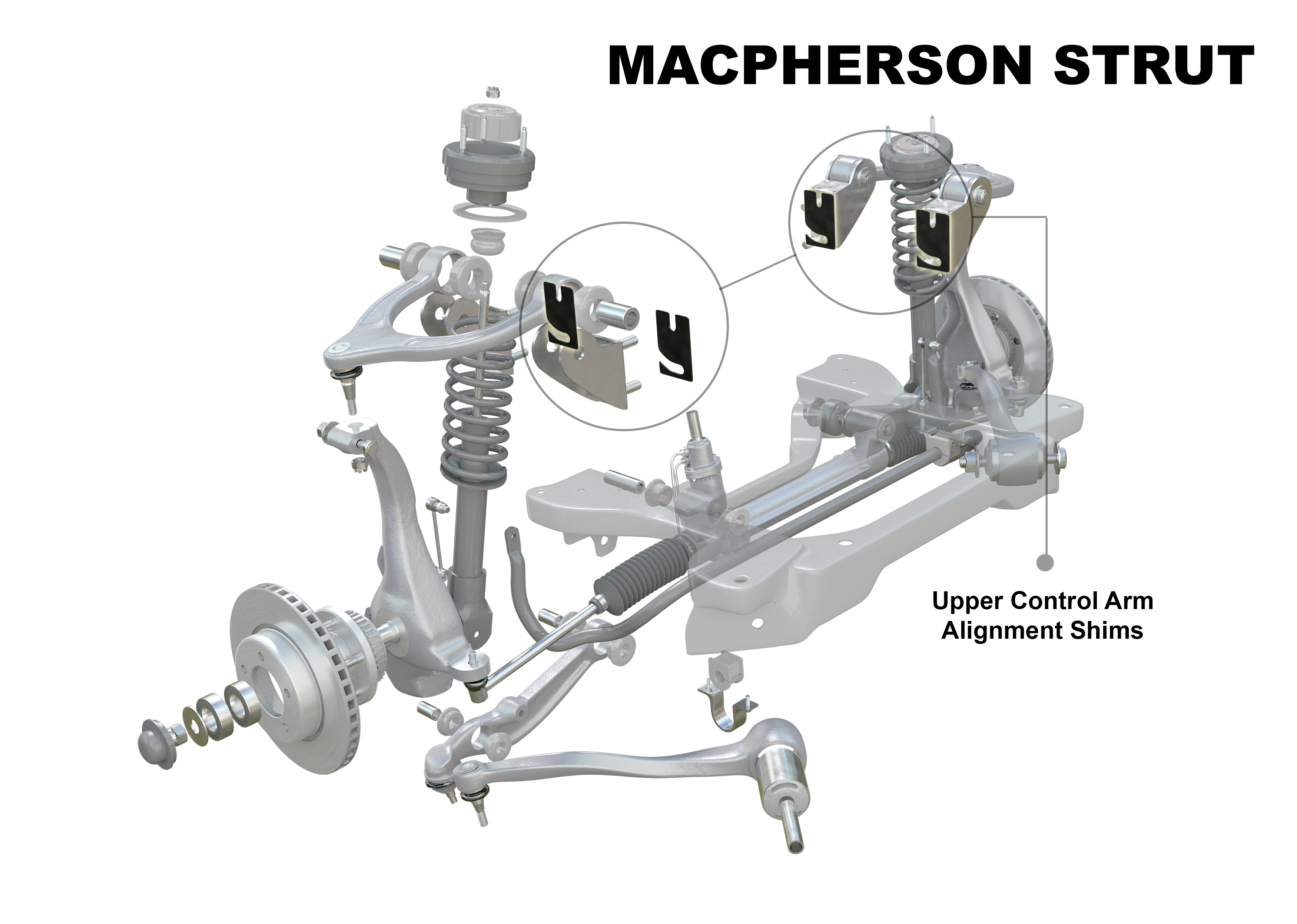 MACPHERSON STRUT

Upper Control Arm
Alignment Shims